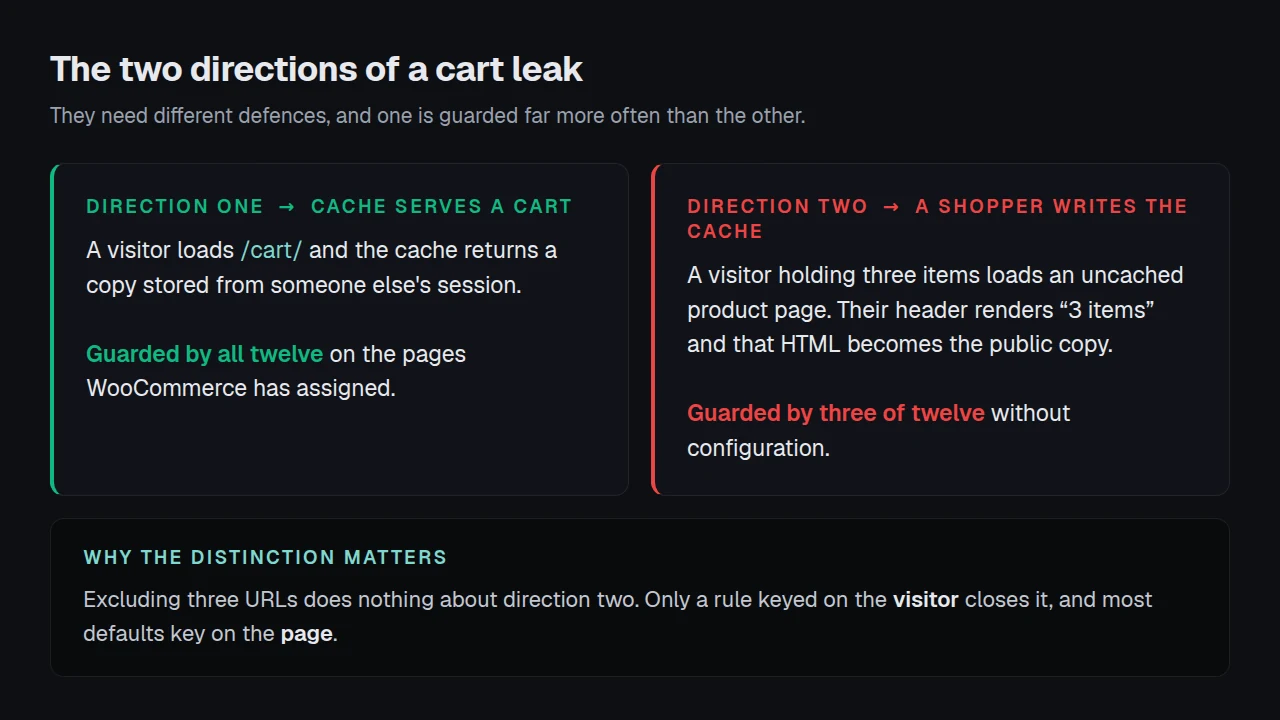 The two directions of a cart leak

They need different defences, and one is guarded far more often than the other.

DIRECTION ONE → CACHE SERVES A CART

A visitor loads /cart/ and the cache returns a copy stored from someone else's session.

Guarded by all twelve on the pages WooCommerce has assigned.

DIRECTION TWO → A SHOPPER WRITES THE CACHE

A visitor holding three items loads an uncached product page. Their header renders “3 items” and that HTML becomes the public copy.

Guarded by three of twelve without configuration.

WHY THE DISTINCTION MATTERS

Excluding three URLs does nothing about direction two. Only a rule keyed on the visitor closes it, and most defaults key on the page.